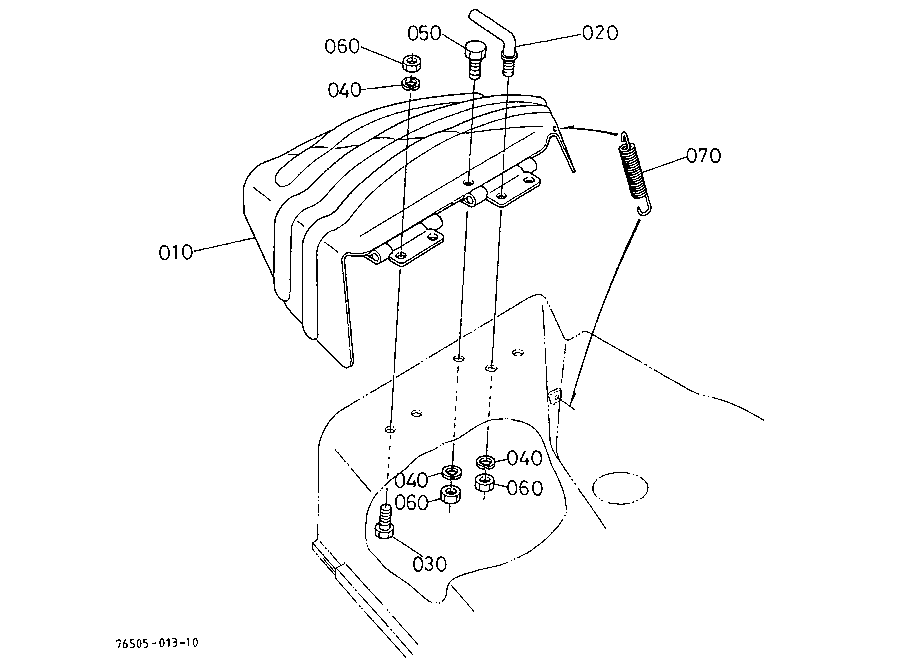 060
050
020
040
070
010
040
040
060
060
030
76505-013-10